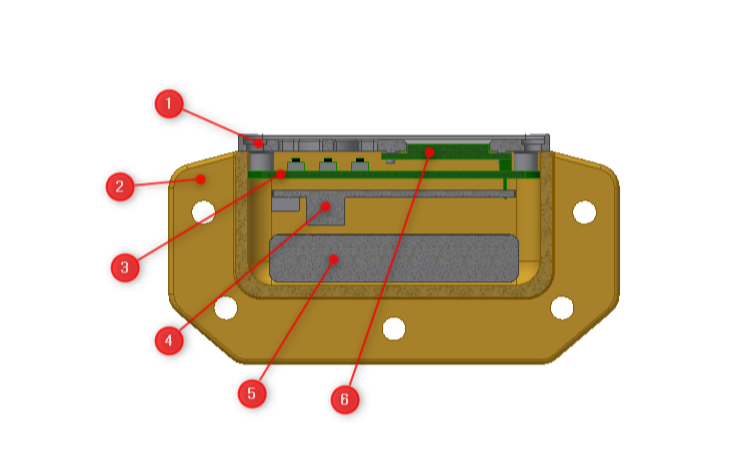 1
2
3
4
5
6